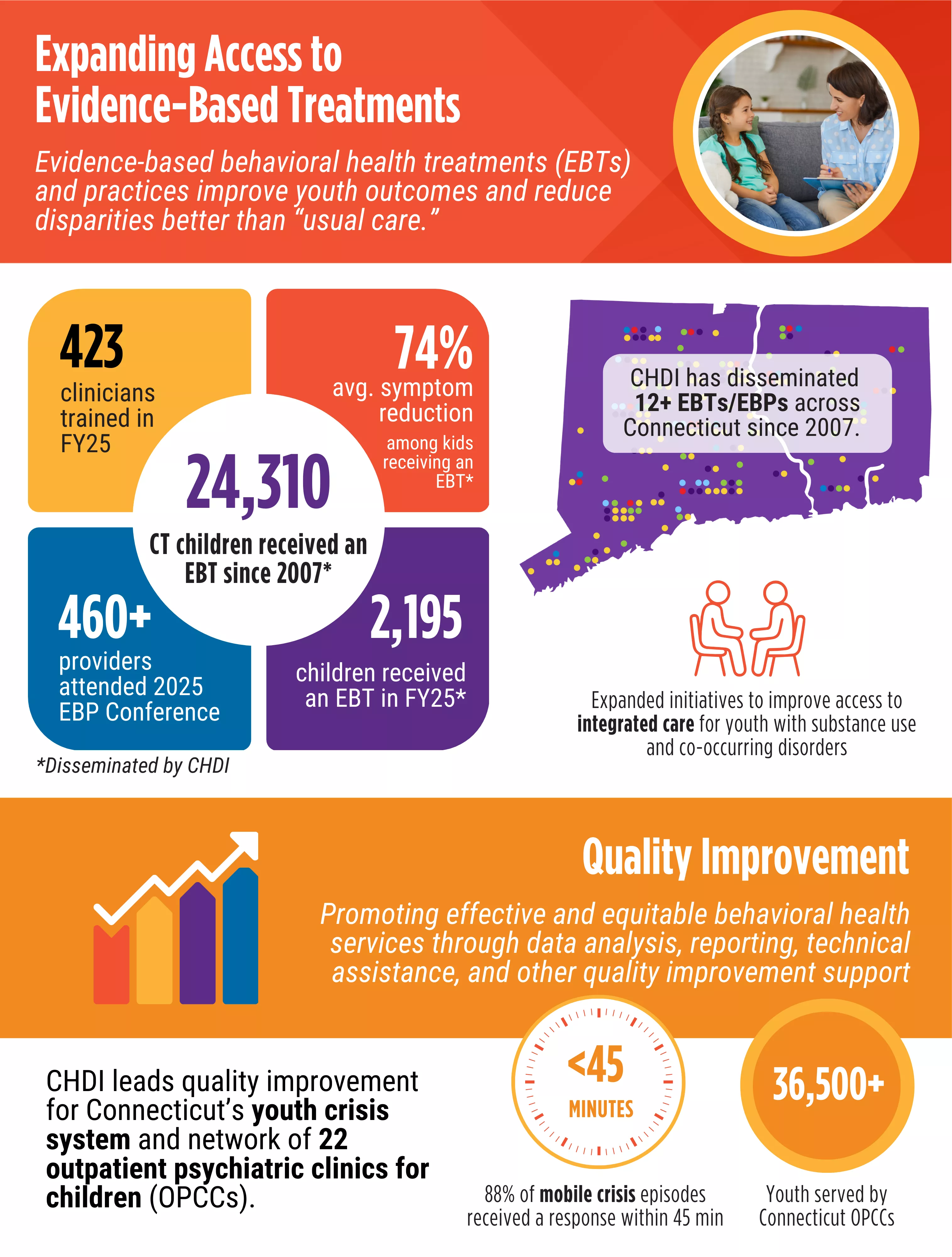 Expanding Access to Evidence-Based Treatments

Evidence-based behavioral health treatments (EBTs) and practices improve youth outcomes and reduce disparities better than "usual care."

423
clinicians trained in FY25

74%
avg. symptom reduction
among kids receiving an EBT*

24,310
CT children received an EBT since 2007*

460+
providers attended 2025 EBP Conference

2,195
children received an EBT in FY25*

*Disseminated by CHDI

CHDI has disseminated 12+ EBTs/EBPs across Connecticut since 2007.

Expanded initiatives to improve access to integrated care for youth with substance use and co-occurring disorders

Quality Improvement

Promoting effective and equitable behavioral health services through data analysis, reporting, technical assistance, and other quality improvement support

CHDI leads quality improvement for Connecticut's youth crisis system and network of 22 outpatient psychiatric clinics for children (OPCCs).

<45
MINUTES

88% of mobile crisis episodes received a response within 45 min

36,500+

Youth served by Connecticut OPCCs